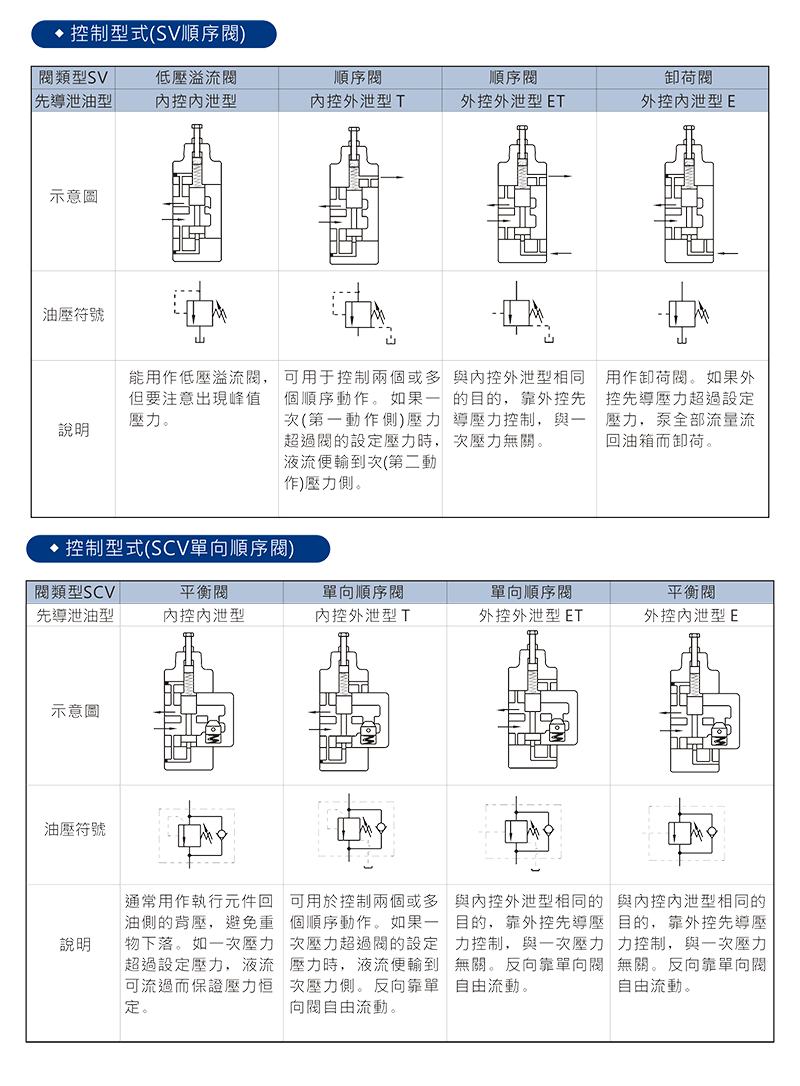 ◆ 控制型式(SV順序閥)

| 閥類型SV | 低壓溢流閥 | 順序閥 | 順序閥 | 卸荷閥 |
|---|---|---|---|---|
| 先導泄油型 | 內控內泄型 | 內控外泄型 T | 外控外泄型 ET | 外控內泄型 E |
| 示意圖 | | | | |
| 油壓符號 | | | | |
| 說明 | 能用作低壓溢流閥，但要注意出現峰值壓力。 | 可用于控制兩個或多個順序動作。如果一次(第一動作側)壓力超過閥的設定壓力時，液流便輸到次(第二動作)壓力側。 | 與內控外泄型相同的目的，靠外控先導壓力控制，與一次壓力無關。 | 用作卸荷閥。如果外控先導壓力超過設定壓力，泵全部流量流回油箱而卸荷。 |

◆ 控制型式(SCV單向順序閥)

| 閥類型SCV | 平衡閥 | 單向順序閥 | 單向順序閥 | 平衡閥 |
|---|---|---|---|---|
| 先導泄油型 | 內控內泄型 | 內控外泄型 T | 外控外泄型 ET | 外控內泄型 E |
| 示意圖 | | | | |
| 油壓符號 | | | | |
| 說明 | 通常用作執行元件回油側的背壓，避免重物下落。如一次壓力超過設定壓力，液流可流過而保證壓力恒定。 | 可用於控制兩個或多個順序動作。如果一次壓力超過閥的設定壓力時，液流便輸到次壓力側。反向靠單向閥自由流動。 | 與內控外泄型相同的目的，靠外控先導壓力控制，與一次壓力無關。反向靠單向閥自由流動。 | 與內控內泄型相同的目的，靠外控先導壓力控制，與一次壓力無關。反向靠單向閥自由流動。 |